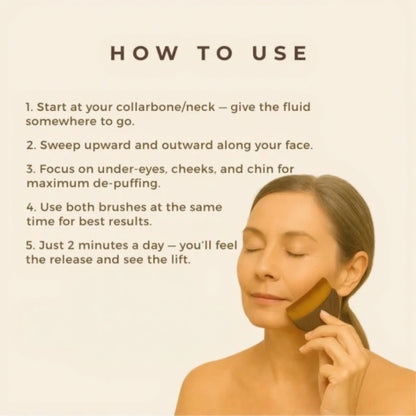 HOW TO USE

1. Start at your collarbone/neck — give the fluid somewhere to go.

2. Sweep upward and outward along your face.

3. Focus on under-eyes, cheeks, and chin for maximum de-puffing.

4. Use both brushes at the same time for best results.

5. Just 2 minutes a day — you'll feel the release and see the lift.